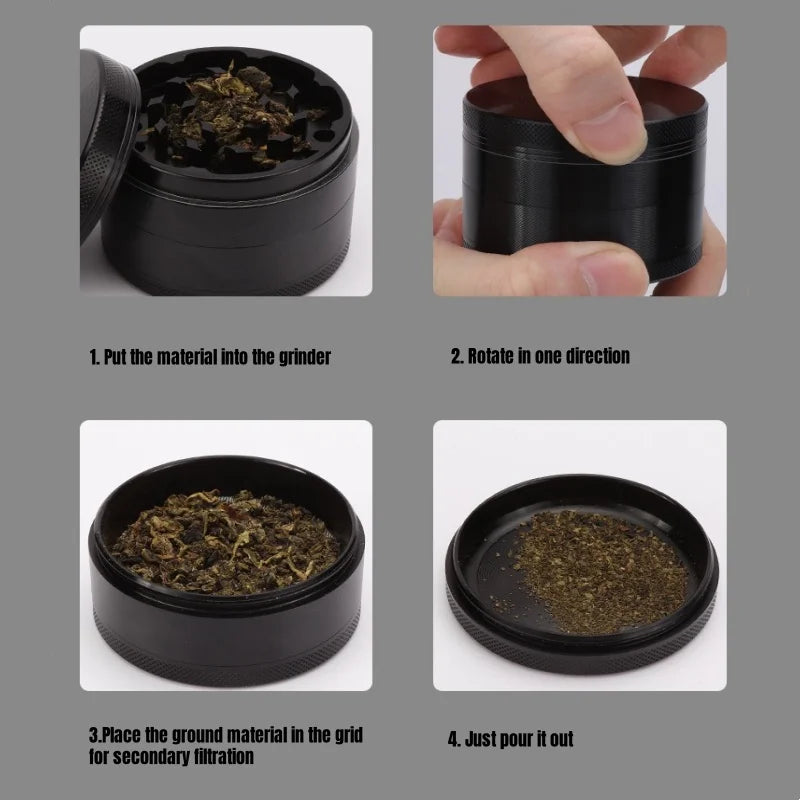 1. Put the material into the grinder

2. Rotate in one direction

3.Place the ground material in the grid for secondary filtration

4. Just pour it out